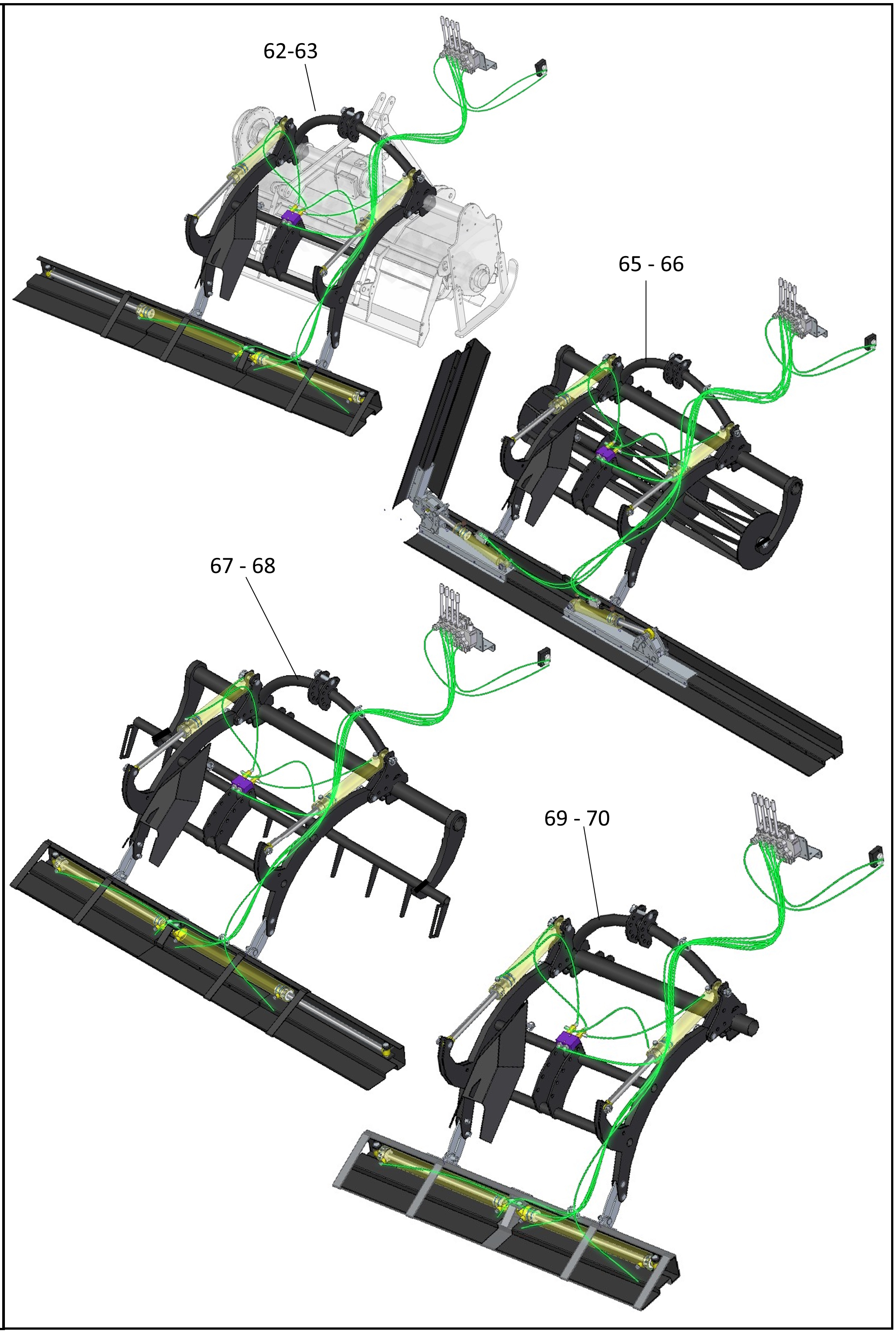 62-63

65 - 66

67 - 68

69 - 70